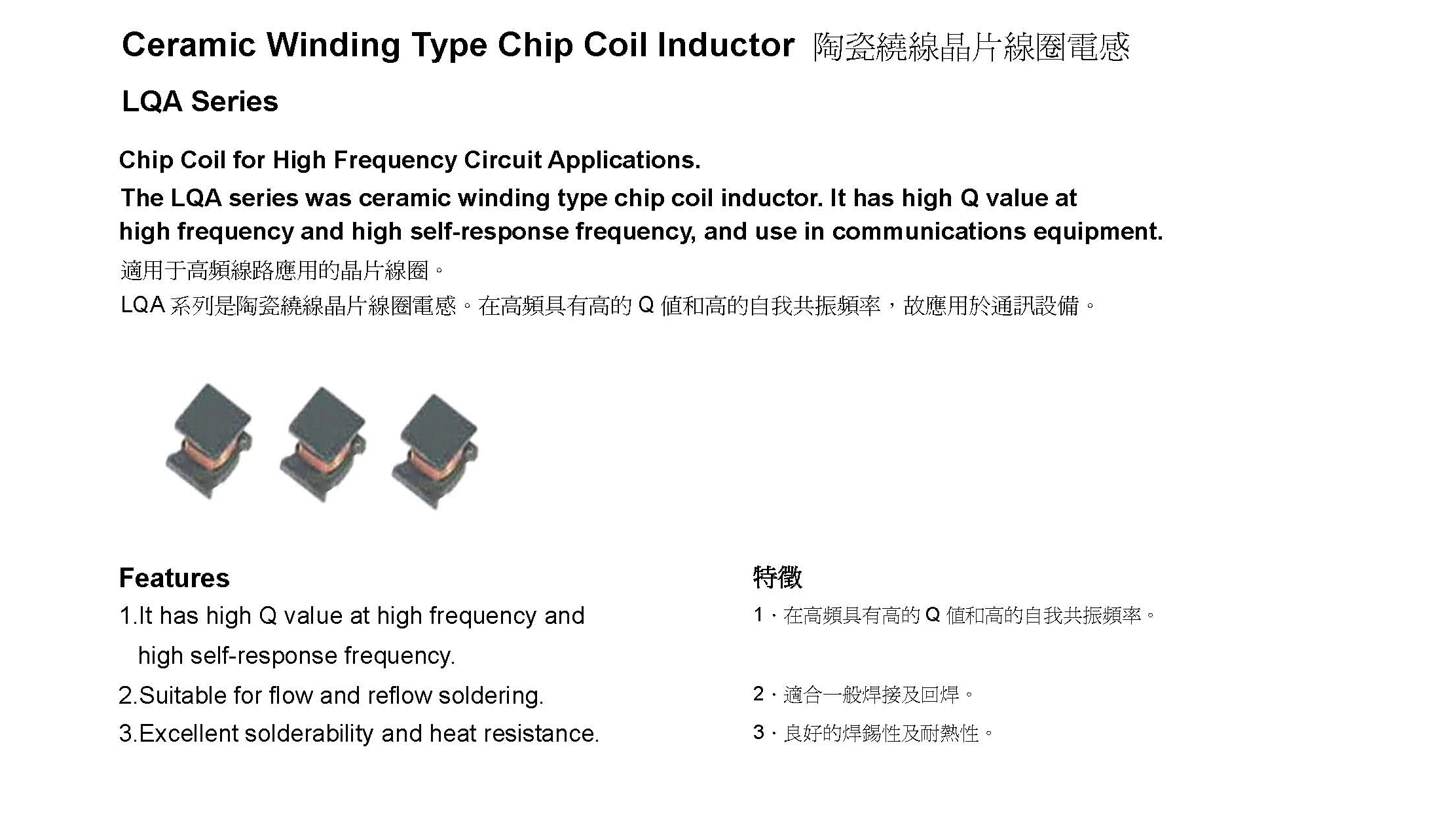 Ceramic Winding Type Chip Coil Inductor 陶瓷繞線晶片線圈電感

LQA Series

Chip Coil for High Frequency Circuit Applications.

The LQA series was ceramic winding type chip coil inductor. It has high Q value at high frequency and high self-response frequency, and use in communications equipment.

適用于高頻線路應用的晶片線圈。

LQA 系列是陶瓷繞線晶片線圈電感。在高頻具有高的 Q 值和高的自我共振頻率，故應用於通訊設備。

Features

1.It has high Q value at high frequency and high self-response frequency.

2.Suitable for flow and reflow soldering.

3.Excellent solderability and heat resistance.

特徵

1．在高頻具有高的 Q 值和高的自我共振頻率。

2．適合一般焊接及回焊。

3．良好的焊錫性及耐熱性。